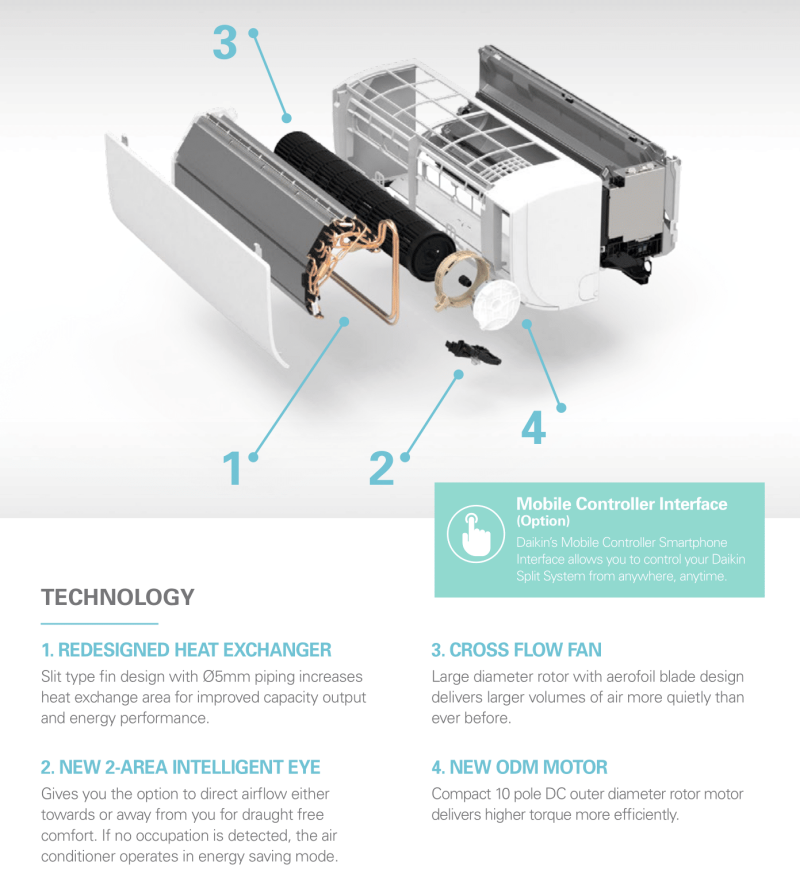 3

1

2

4

Mobile Controller Interface
(Option)
Daikin's Mobile Controller Smartphone Interface allows you to control your Daikin Split System from anywhere, anytime.

TECHNOLOGY

1. REDESIGNED HEAT EXCHANGER
Slit type fin design with Ø5mm piping increases heat exchange area for improved capacity output and energy performance.

2. NEW 2-AREA INTELLIGENT EYE
Gives you the option to direct airflow either towards or away from you for draught free comfort. If no occupation is detected, the air conditioner operates in energy saving mode.

3. CROSS FLOW FAN
Large diameter rotor with aerofoil blade design delivers larger volumes of air more quietly than ever before.

4. NEW ODM MOTOR
Compact 10 pole DC outer diameter rotor motor delivers higher torque more efficiently.